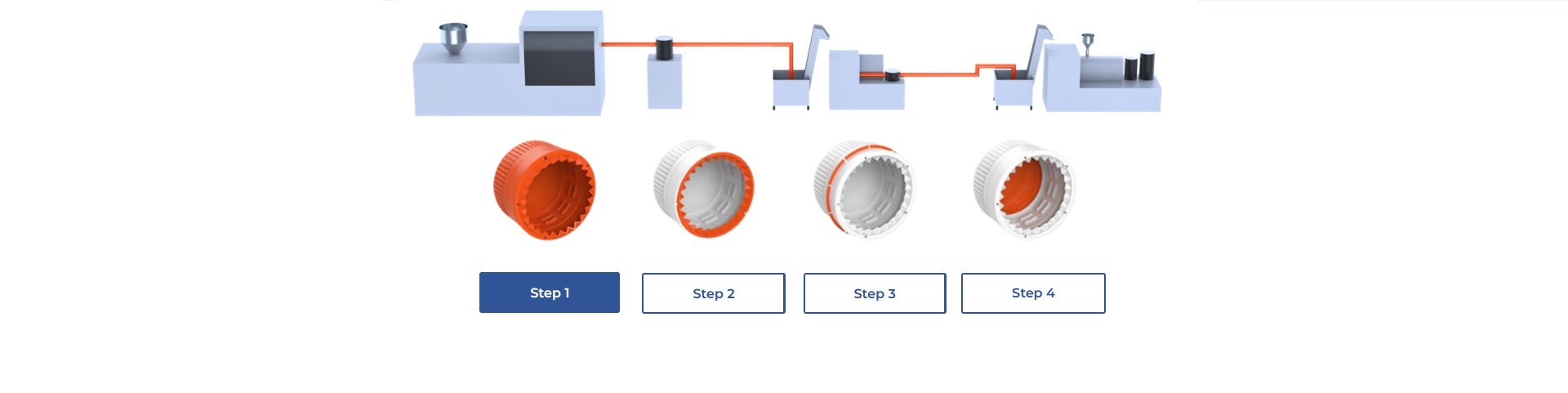 Step 1

Step 2

Step 3

Step 4